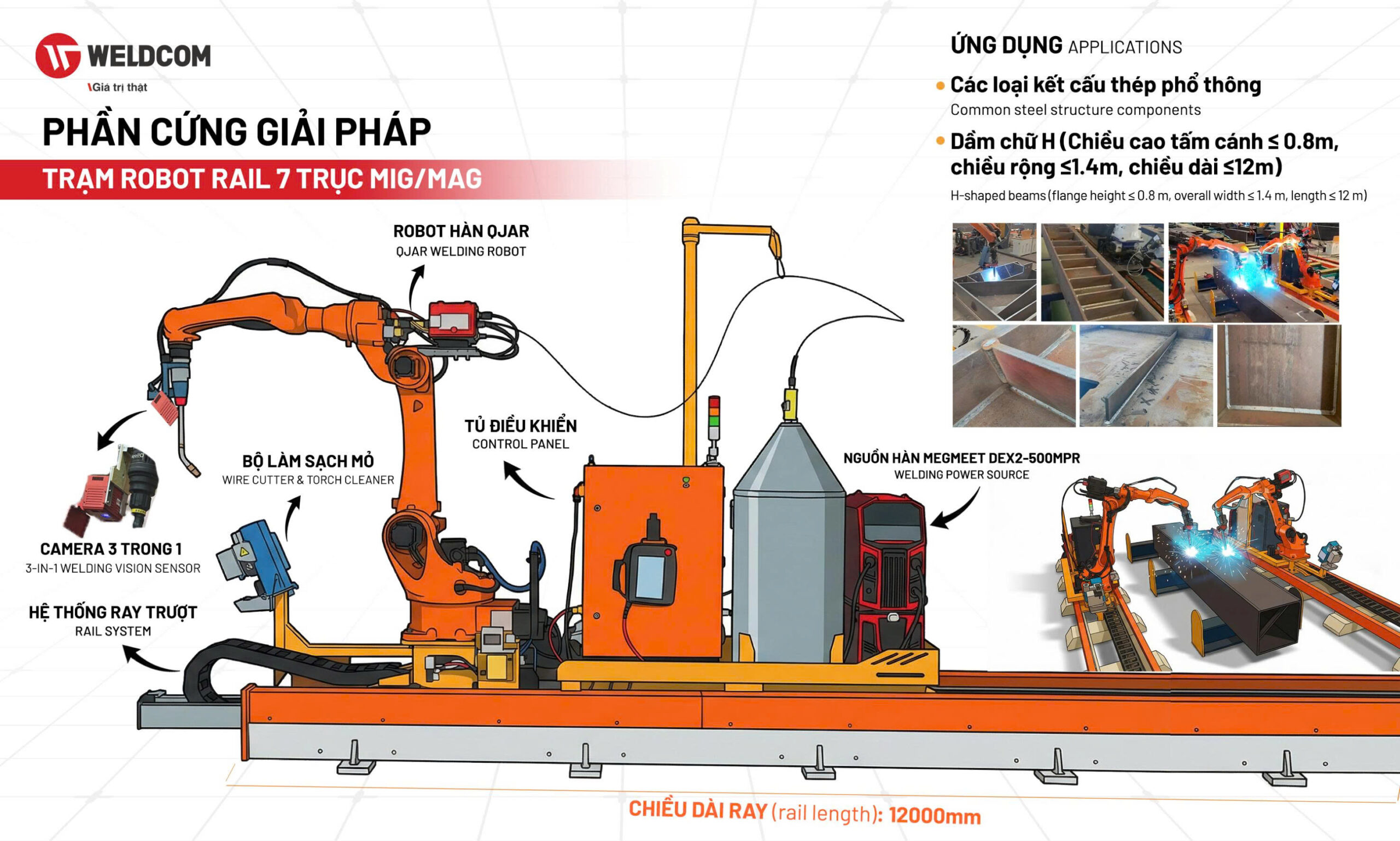 WELDCOM
Giá trị thật

PHẦN CỨNG GIẢI PHÁP
TRẠM ROBOT RAIL 7 TRỤC MIG/MAG

ỨNG DỤNG APPLICATIONS

Các loại kết cấu thép phổ thông
Common steel structure components

Dầm chữ H (Chiều cao tấm cánh ≤ 0.8m, chiều rộng ≤1.4m, chiều dài ≤12m)
H-shaped beams (flange height ≤ 0.8 m, overall width ≤ 1.4 m, length ≤ 12 m)

ROBOT HÀN QJAR
QJAR WELDING ROBOT

TỦ ĐIỀU KHIỂN
CONTROL PANEL

BỘ LÀM SẠCH MỎ
WIRE CUTTER & TORCH CLEANER

NGUỒN HÀN MEGMEET DEX2-500MPR
WELDING POWER SOURCE

CAMERA 3 TRONG 1
3-IN-1 WELDING VISION SENSOR

HỆ THỐNG RAY TRƯỢT
RAIL SYSTEM

CHIỀU DÀI RAY (rail length): 12000mm