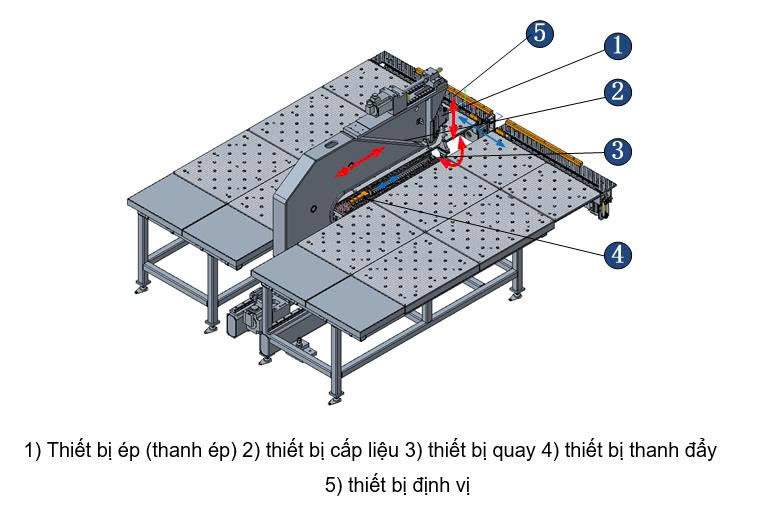 5
1
2
3
4

1) Thiết bị ép (thanh ép) 2) thiết bị cấp liệu 3) thiết bị quay 4) thiết bị thanh đẩy 5) thiết bị định vị