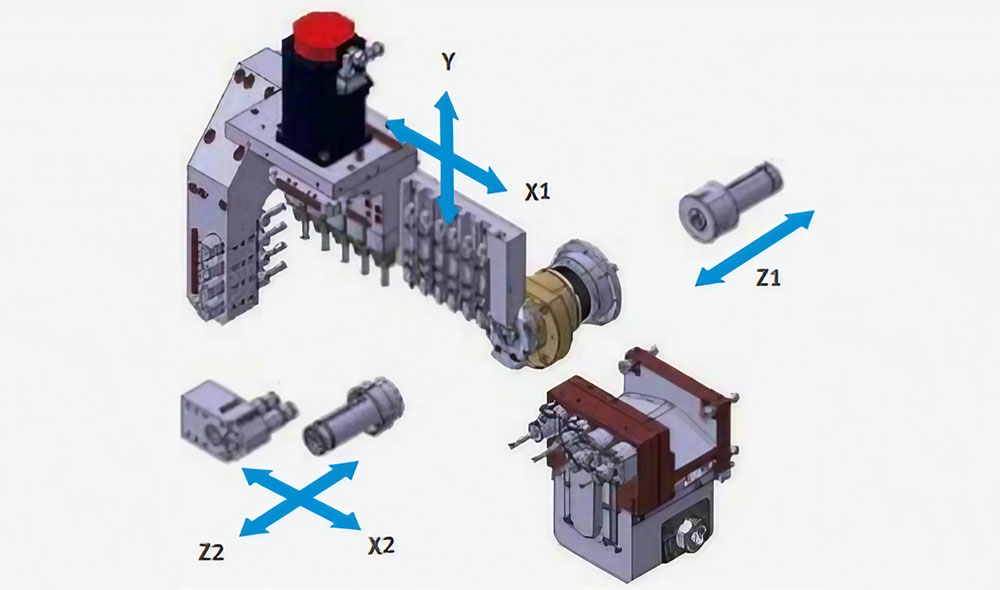 Y
X1
Z1
Z2
X2